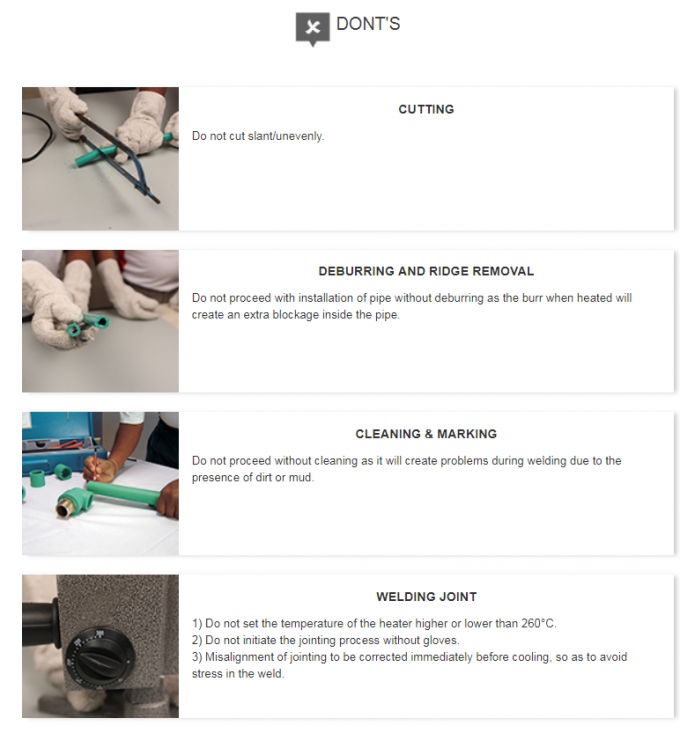 DONT'S

CUTTING

Do not cut slant/unevenly.

DEBURRING AND RIDGE REMOVAL

Do not proceed with installation of pipe without deburring as the burr when heated will create an extra blockage inside the pipe.

CLEANING & MARKING

Do not proceed without cleaning as it will create problems during welding due to the presence of dirt or mud.

WELDING JOINT

1) Do not set the temperature of the heater higher or lower than 260°C.
2) Do not initiate the jointing process without gloves.
3) Misalignment of jointing to be corrected immediately before cooling, so as to avoid stress in the weld.